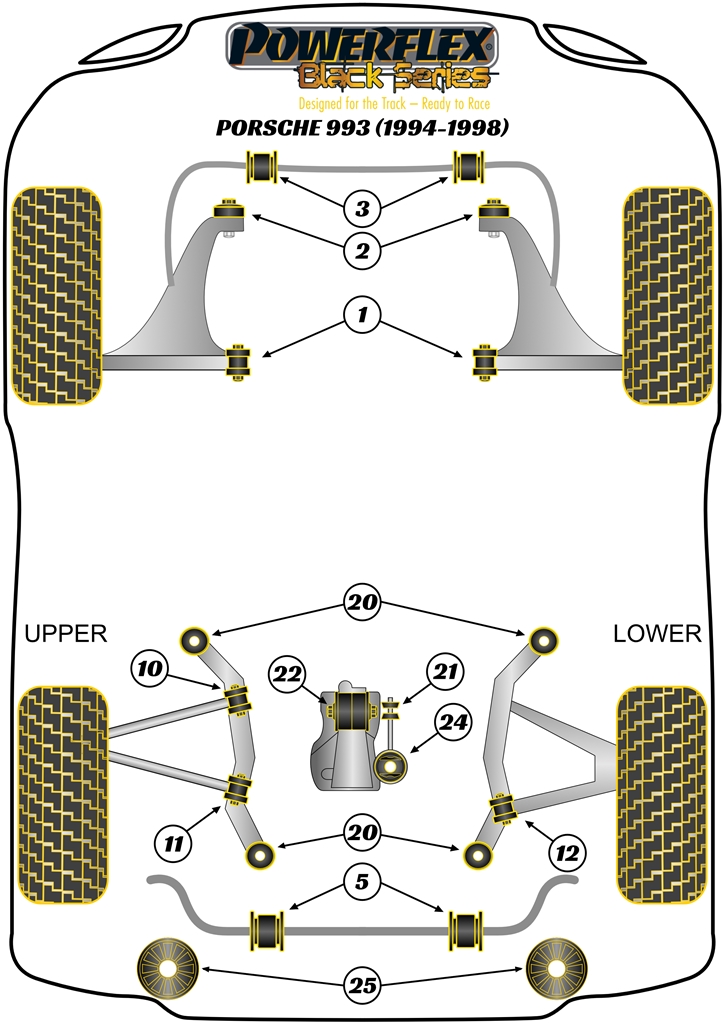 POWERFLEX
Black Series
Designed for the Track – Ready to Race
PORSCHE 993 (1994-1998)

3
2
1

20
UPPER
LOWER
10
22
21
24
11
20
12
5
25