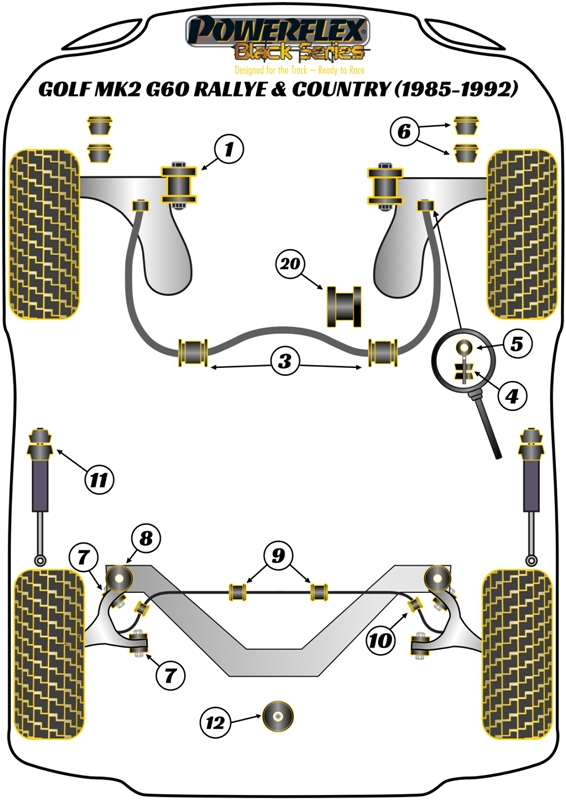 POWERFLEX
Black Series
Designed for the Track – Ready to Race

GOLF MK2 G60 RALLYE & COUNTRY (1985-1992)

1
6
20
3
5
4
11
8
7
9
10
7
12