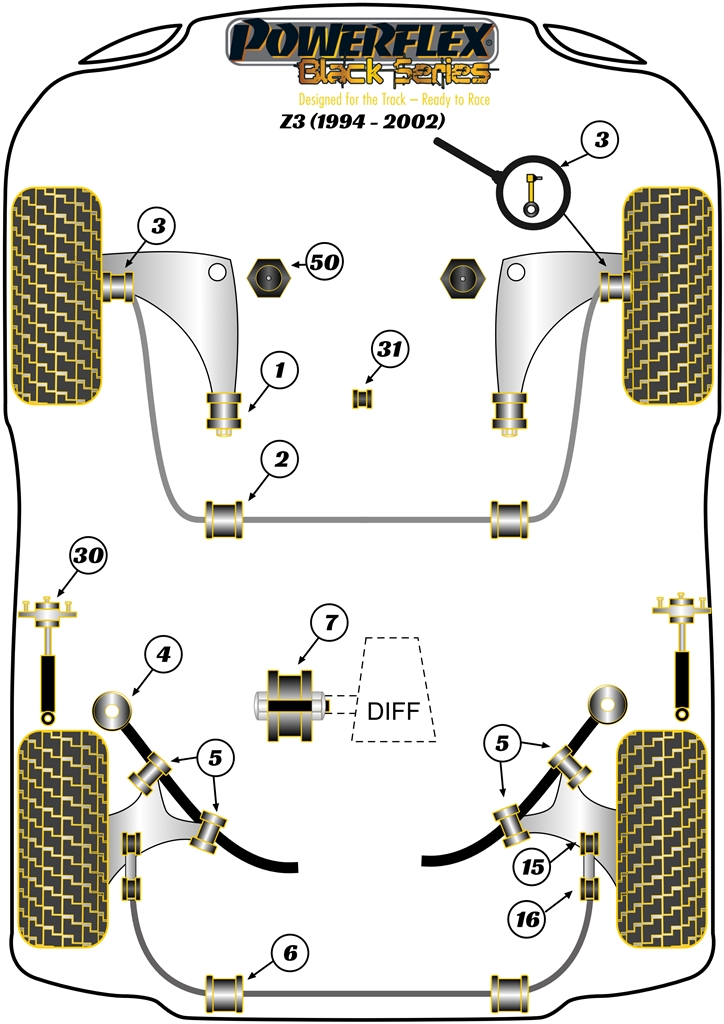 POWERFLEX
Black Series
Designed for the Track – Ready to Race
Z3 (1994 - 2002)

3
3
50
31
1
2
30
7
4
DIFF
5
5
15
16
6