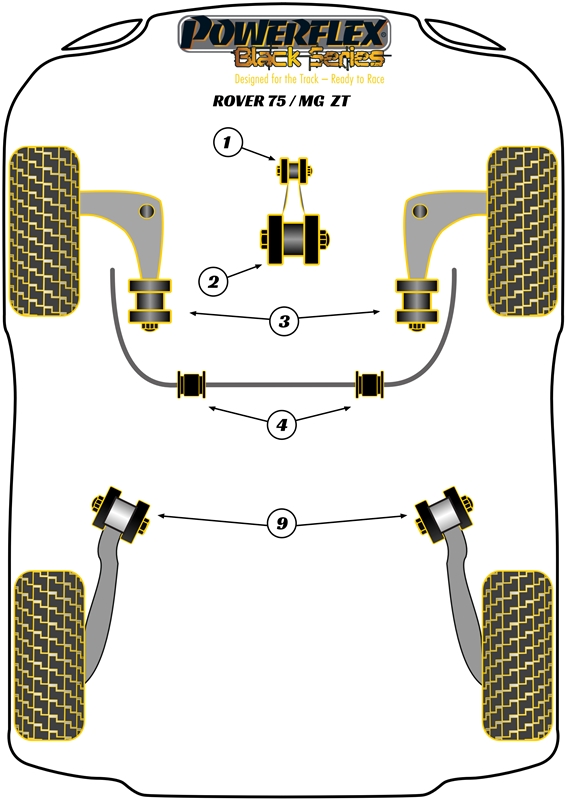 POWERFLEX
Black Series
Designed for the Track – Ready to Race

ROVER 75 / MG ZT

1

2

3

4

9