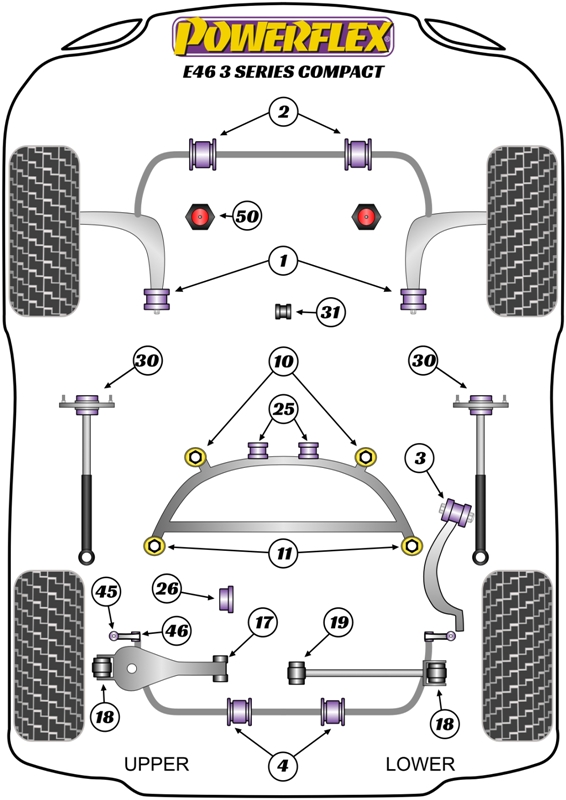 POWERFLEX
E46 3 SERIES COMPACT

2
50
1
31
30
10
30
25
3
11
26
45
46
17
19
18
18
4
UPPER
LOWER