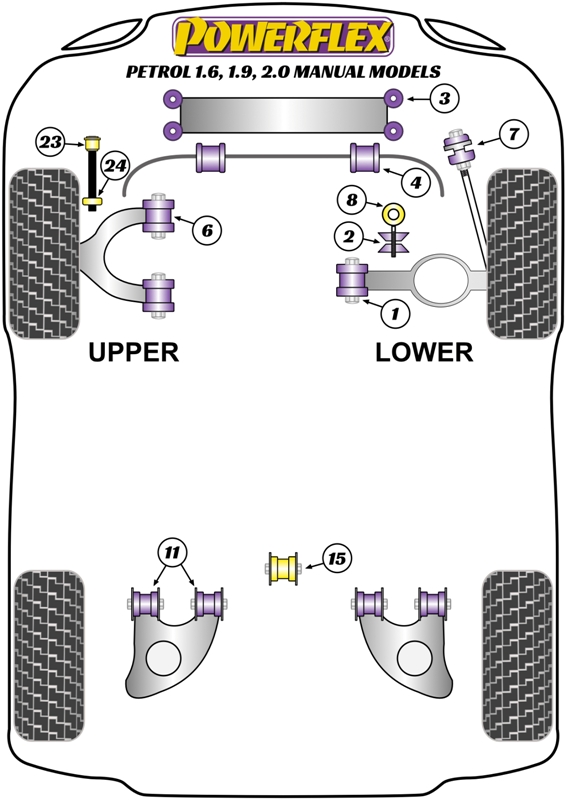 POWERFLEX

PETROL 1.6, 1.9, 2.0 MANUAL MODELS

3

23

7

24

4

8

6

2

1

UPPER

LOWER

11

15